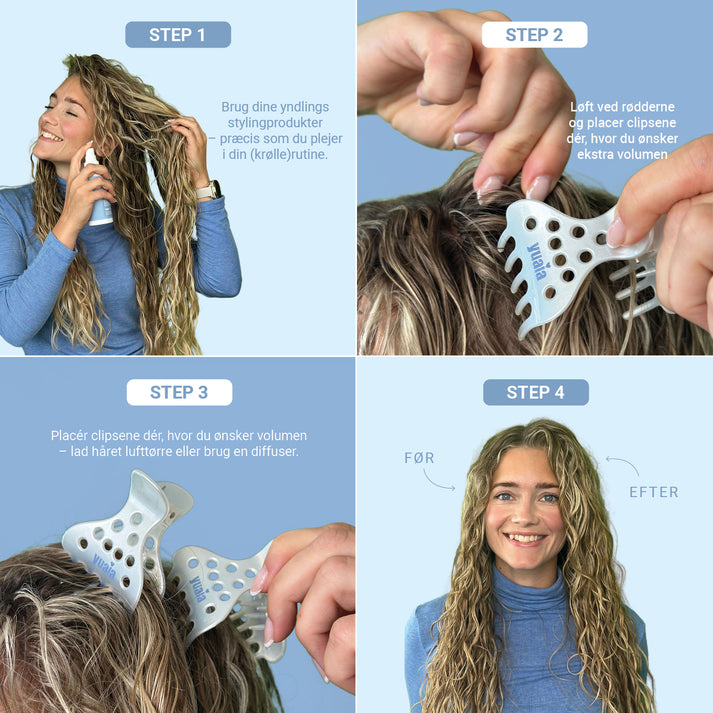 STEP 1

Brug dine yndlings stylingprodukter – præcis som du plejer i din (krølle)rutine.

STEP 2

Løft ved rødderne og placer clipsene dér, hvor du ønsker ekstra volumen

yuaia

STEP 3

Placér clipsene dér, hvor du ønsker volumen – lad håret lufttørre eller brug en diffuser.

yuaia

yuaia

STEP 4

FØR

EFTER