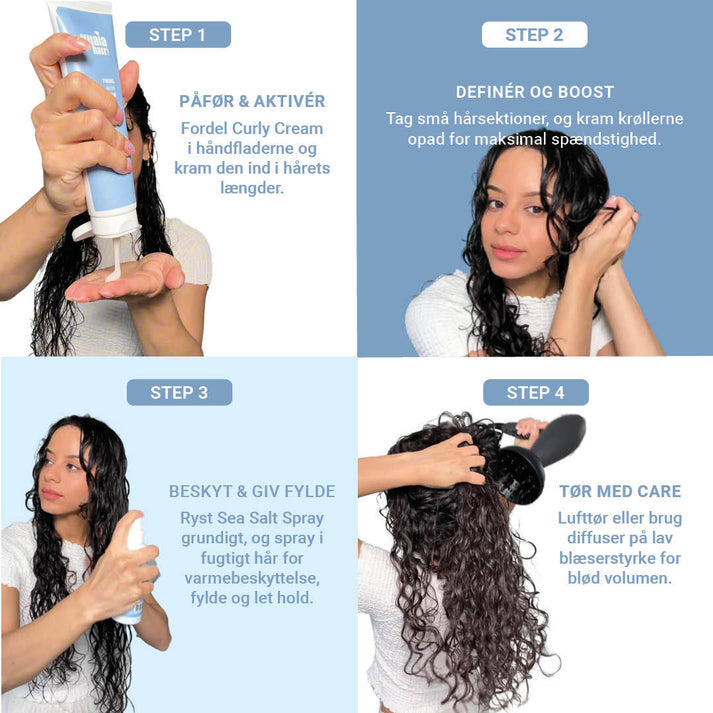 STEP 1

PÅFØR & AKTIVÉR

Fordel Curly Cream i håndfladerne og kram den ind i hårets længder.

STEP 2

DEFINÉR OG BOOST

Tag små hårsektioner, og kram krøllerne opad for maksimal spændstighed.

STEP 3

BESKYT & GIV FYLDE

Ryst Sea Salt Spray grundigt, og spray i fugtigt hår for varmebeskyttelse, fylde og let hold.

STEP 4

TØR MED CARE

Lufttør eller brug diffuser på lav blæserstyrke for blød volumen.