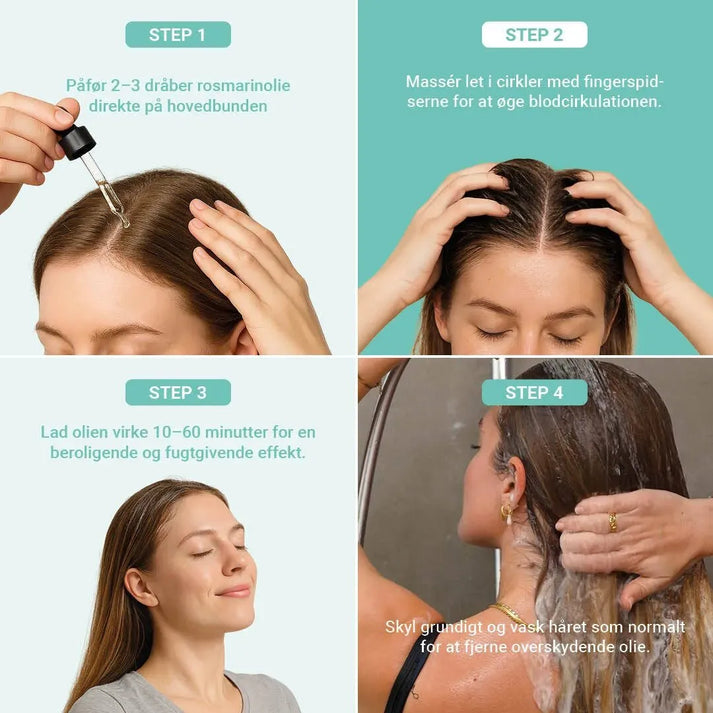 STEP 1

Påfør 2–3 dråber rosmarinolie direkte på hovedbunden

STEP 2

Massér let i cirkler med fingerspidserne for at øge blodcirkulationen.

STEP 3

Lad olien virke 10–60 minutter for en beroligende og fugtgivende effekt.

STEP 4

Skyl grundigt og vask håret som normalt for at fjerne overskydende olie.