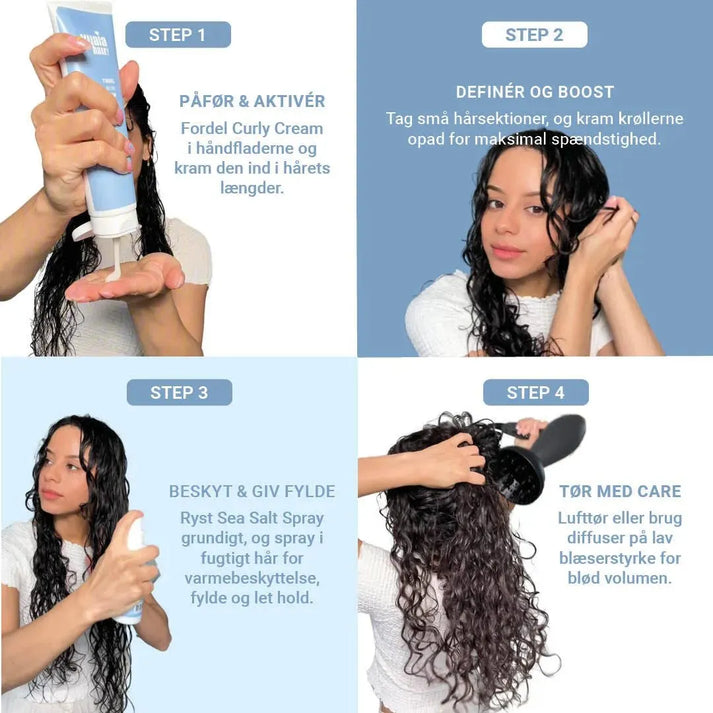 STEP 1

PÅFØR & AKTIVÉR

Fordel Curly Cream i håndfladerne og kram den ind i hårets længder.

STEP 2

DEFINÉR OG BOOST

Tag små hårsektioner, og kram krøllerne opad for maksimal spændstighed.

STEP 3

BESKYT & GIV FYLDE

Ryst Sea Salt Spray grundigt, og spray i fugtigt hår for varmebeskyttelse, fylde og let hold.

STEP 4

TØR MED CARE

Lufttør eller brug diffuser på lav blæserstyrke for blød volumen.